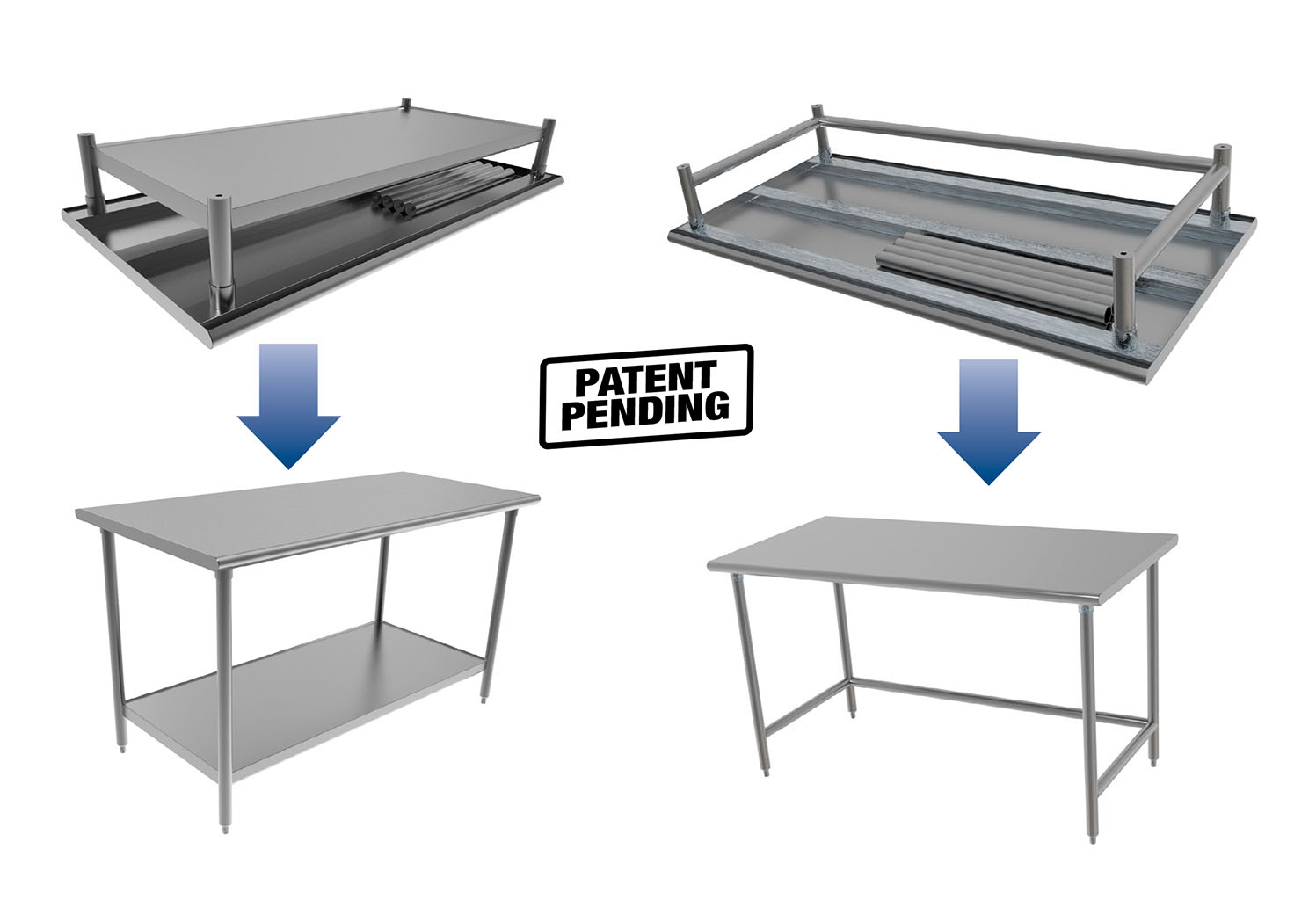 PATENT
PENDING